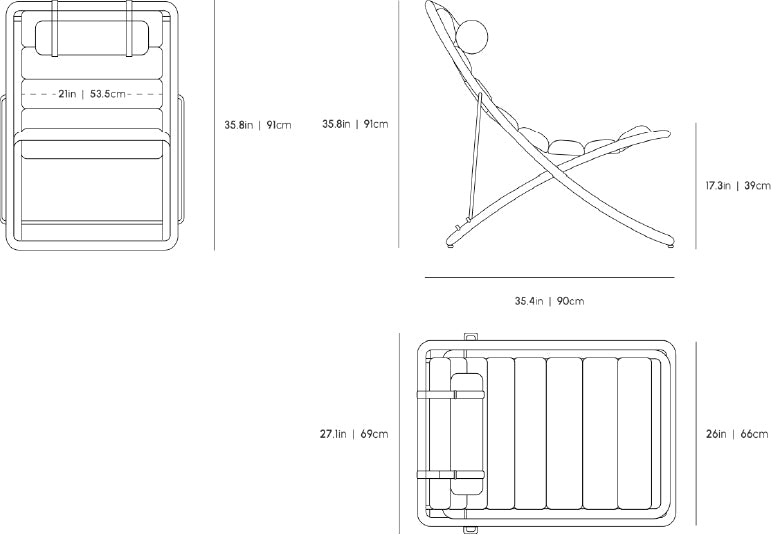 21in | 53.5cm

35.8in | 91cm

35.8in | 91cm

17.3in | 39cm

35.4in | 90cm

27.1in | 69cm

26in | 66cm